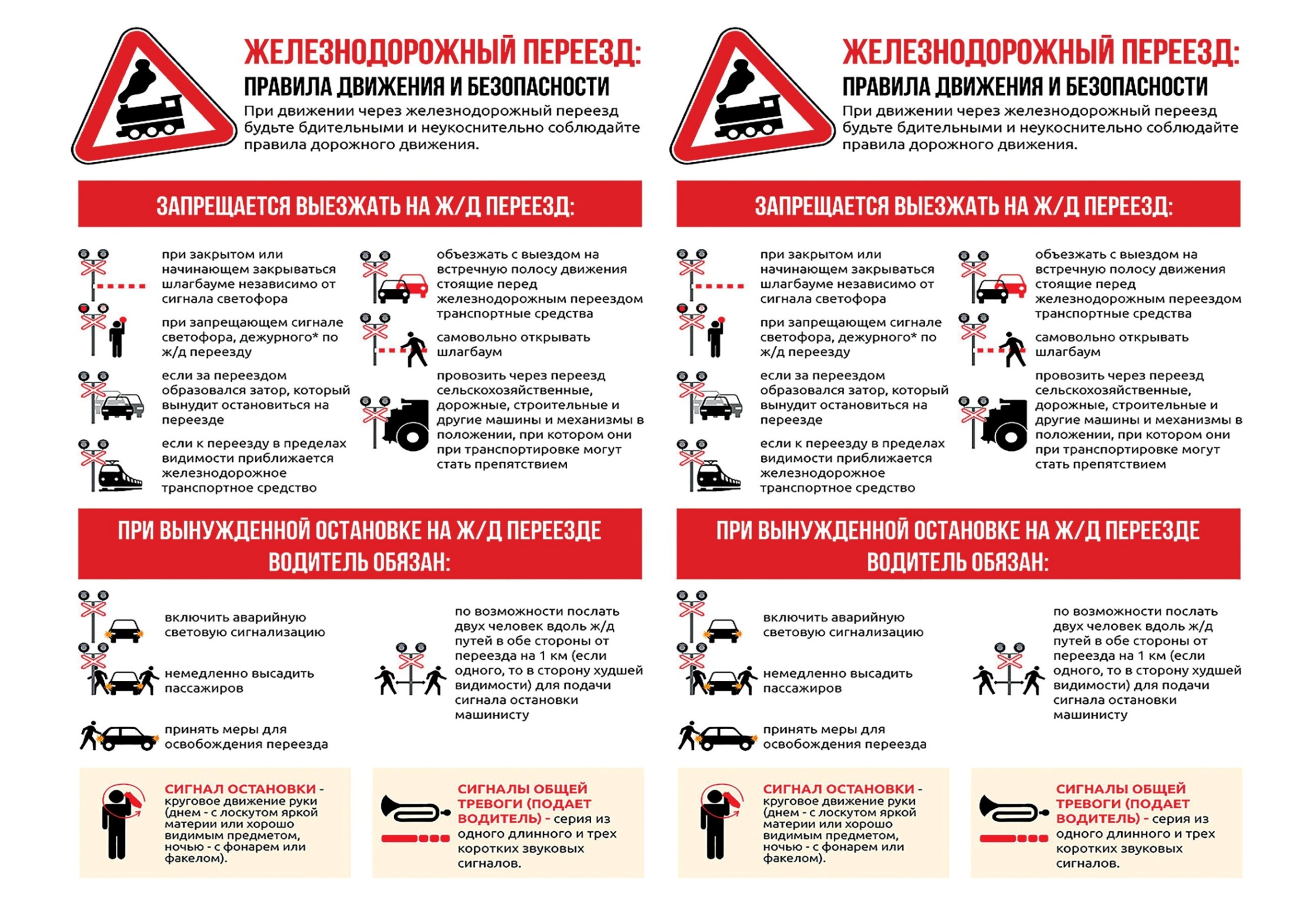 ЖЕЛЕЗНОДОРОЖНЫЙ ПЕРЕЕЗД:
ПРАВИЛА ДВИЖЕНИЯ И БЕЗОПАСНОСТИ
При движении через железнодорожный переезд будьте бдительными и неукоснительно соблюдайте правила дорожного движения.

ЗАПРЕЩАЕТСЯ ВЫЕЗЖАТЬ НА Ж/Д ПЕРЕЕЗД:

при закрытом или начинающем закрываться шлагбауме независимо от сигнала светофора

при запрещающем сигнале светофора, дежурного* по ж/д переезду

если за переездом образовался затор, который вынудит остановиться на переезде

если к переезду в пределах видимости приближается железнодорожное транспортное средство

объезжать с выездом на встречную полосу движения стоящие перед железнодорожным переездом транспортные средства

самовольно открывать шлагбаум

провозить через переезд сельскохозяйственные, дорожные, строительные и другие машины и механизмы в положении, при котором они при транспортировке могут стать препятствием

ПРИ ВЫНУЖДЕННОЙ ОСТАНОВКЕ НА Ж/Д ПЕРЕЕЗДЕ ВОДИТЕЛЬ ОБЯЗАН:

включить аварийную световую сигнализацию

немедленно высадить пассажиров

принять меры для освобождения переезда

по возможности послать двух человек вдоль ж/д путей в обе стороны от переезда на 1 км (если одного, то в сторону худшей видимости) для подачи сигнала остановки машинисту

СИГНАЛ ОСТАНОВКИ - круговое движение руки (днем - с лоскутом яркой материи или хорошо видимым предметом, ночью - с фонарем или факелом).

СИГНАЛЫ ОБЩЕЙ ТРЕВОГИ (ПОДАЕТ ВОДИТЕЛЬ) - серия из одного длинного и трех коротких звуковых сигналов.

ЖЕЛЕЗНОДОРОЖНЫЙ ПЕРЕЕЗД:
ПРАВИЛА ДВИЖЕНИЯ И БЕЗОПАСНОСТИ
При движении через железнодорожный переезд будьте бдительными и неукоснительно соблюдайте правила дорожного движения.

ЗАПРЕЩАЕТСЯ ВЫЕЗЖАТЬ НА Ж/Д ПЕРЕЕЗД:

при закрытом или начинающем закрываться шлагбауме независимо от сигнала светофора

при запрещающем сигнале светофора, дежурного* по ж/д переезду

если за переездом образовался затор, который вынудит остановиться на переезде

если к переезду в пределах видимости приближается железнодорожное транспортное средство

объезжать с выездом на встречную полосу движения стоящие перед железнодорожным переездом транспортные средства

самовольно открывать шлагбаум

провозить через переезд сельскохозяйственные, дорожные, строительные и другие машины и механизмы в положении, при котором они при транспортировке могут стать препятствием

ПРИ ВЫНУЖДЕННОЙ ОСТАНОВКЕ НА Ж/Д ПЕРЕЕЗДЕ ВОДИТЕЛЬ ОБЯЗАН:

включить аварийную световую сигнализацию

немедленно высадить пассажиров

принять меры для освобождения переезда

по возможности послать двух человек вдоль ж/д путей в обе стороны от переезда на 1 км (если одного, то в сторону худшей видимости) для подачи сигнала остановки машинисту

СИГНАЛ ОСТАНОВКИ - круговое движение руки (днем - с лоскутом яркой материи или хорошо видимым предметом, ночью - с фонарем или факелом).

СИГНАЛЫ ОБЩЕЙ ТРЕВОГИ (ПОДАЕТ ВОДИТЕЛЬ) - серия из одного длинного и трех коротких звуковых сигналов.